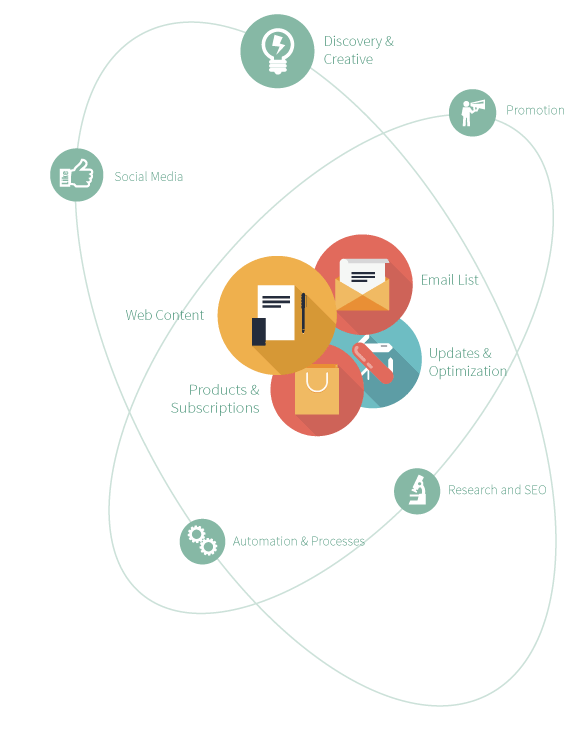 Discovery & Creative

Promotion

Social Media

Email List

Web Content

Updates & Optimization

Products & Subscriptions

Research and SEO

Automation & Processes